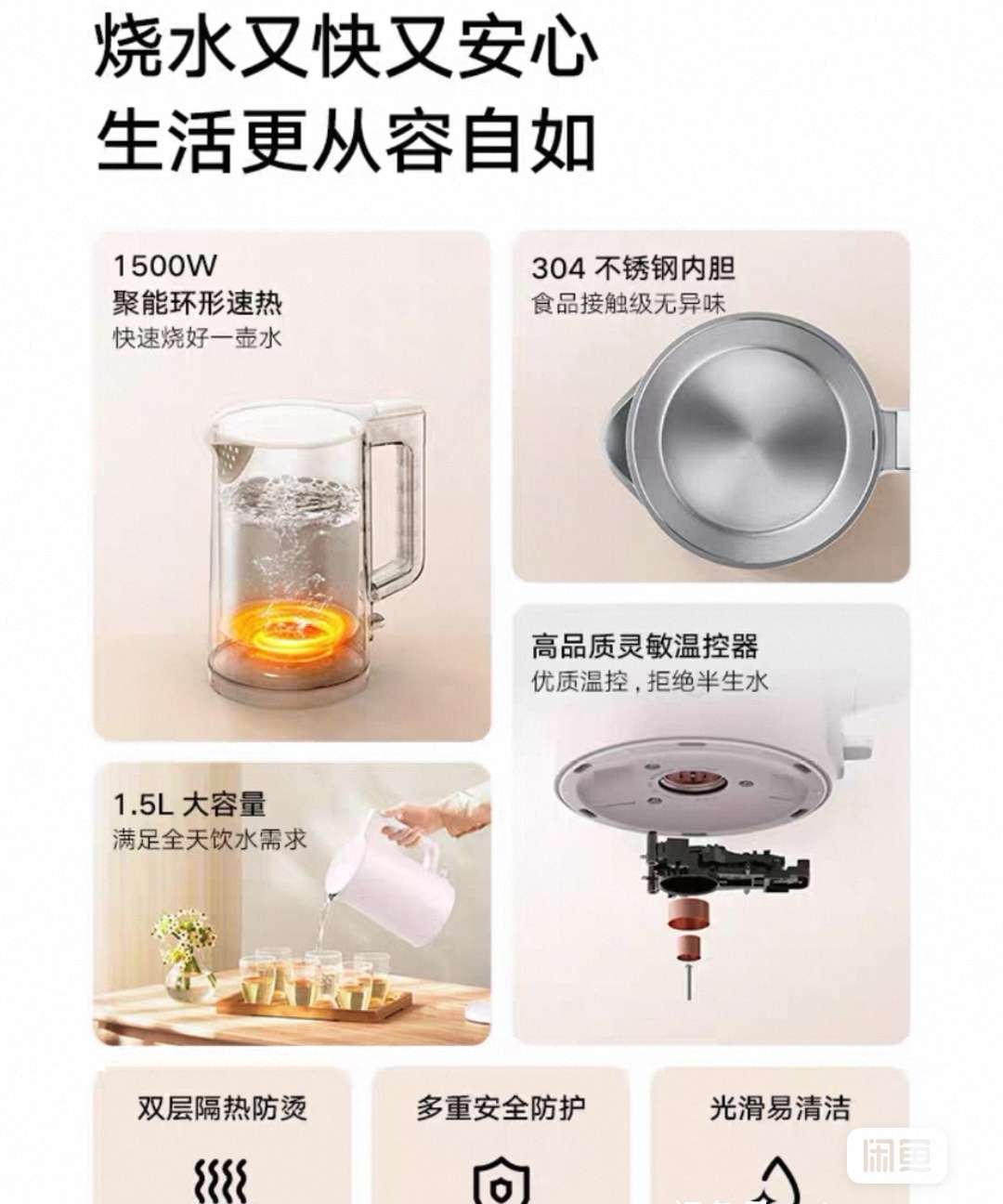 烧水又快又安心
生活更从容自如

1500W
聚能环形速热
快速烧好一壶水

304 不锈钢内胆
食品接触级无异味

高品质灵敏温控器
优质温控，拒绝半生水

1.5L 大容量
满足全天饮水需求

双层隔热防烫

多重安全防护

光滑易清洁

闲鱼